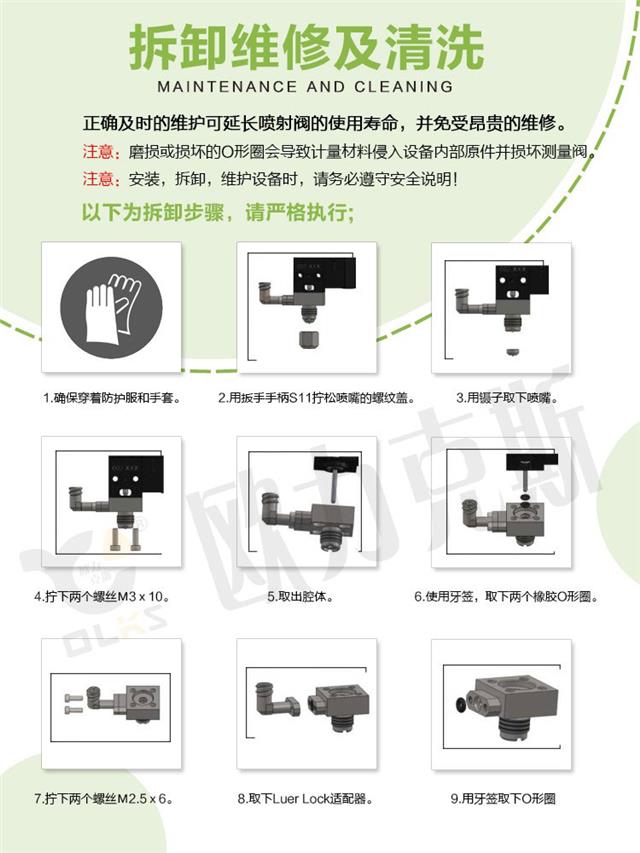 拆卸维修及清洗
MAINTENANCE AND CLEANING

正确及时的维护可延长喷射阀的使用寿命，并免受昂贵的维修。

注意：磨损或损坏的O形圈会导致计量材料侵入设备内部原件并损坏测量阀。

注意：安装，拆卸，维护设备时，请务必遵守安全说明！

以下为拆卸步骤，请严格执行；

1.确保穿着防护服和手套。

2.用扳手手柄S11拧松喷嘴的螺纹盖。

3.用镊子取下喷嘴。

4.拧下两个螺丝M3 x 10。

5.取出腔体。

6.使用牙签，取下两个橡胶O形圈。

7.拧下两个螺丝M2.5 x 6。

8.取下Luer Lock适配器。

9.用牙签取下O形圈

欧力克斯
OLKS